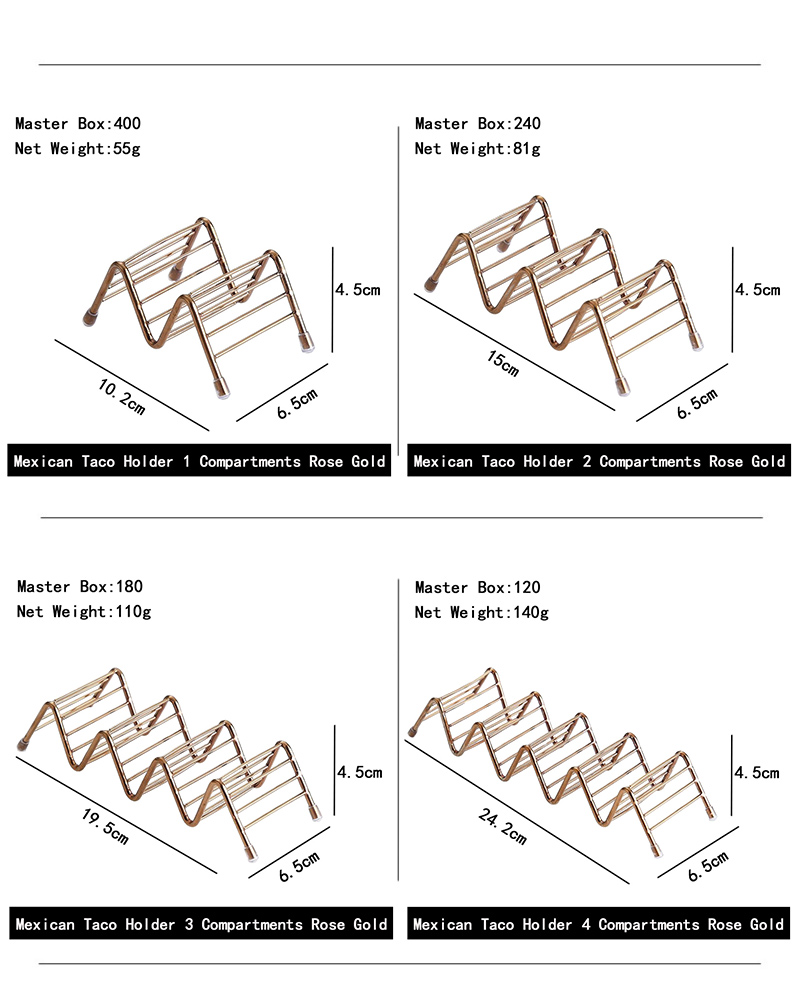 Master Box:400
Net Weight:55g

4.5cm
10.2cm
6.5cm

Mexican Taco Holder 1 Compartments Rose Gold

Master Box:240
Net Weight:81g

4.5cm
15cm
6.5cm

Mexican Taco Holder 2 Compartments Rose Gold

Master Box:180
Net Weight:110g

4.5cm
19.5cm
6.5cm

Mexican Taco Holder 3 Compartments Rose Gold

Master Box:120
Net Weight:140g

4.5cm
24.2cm
6.5cm

Mexican Taco Holder 4 Compartments Rose Gold