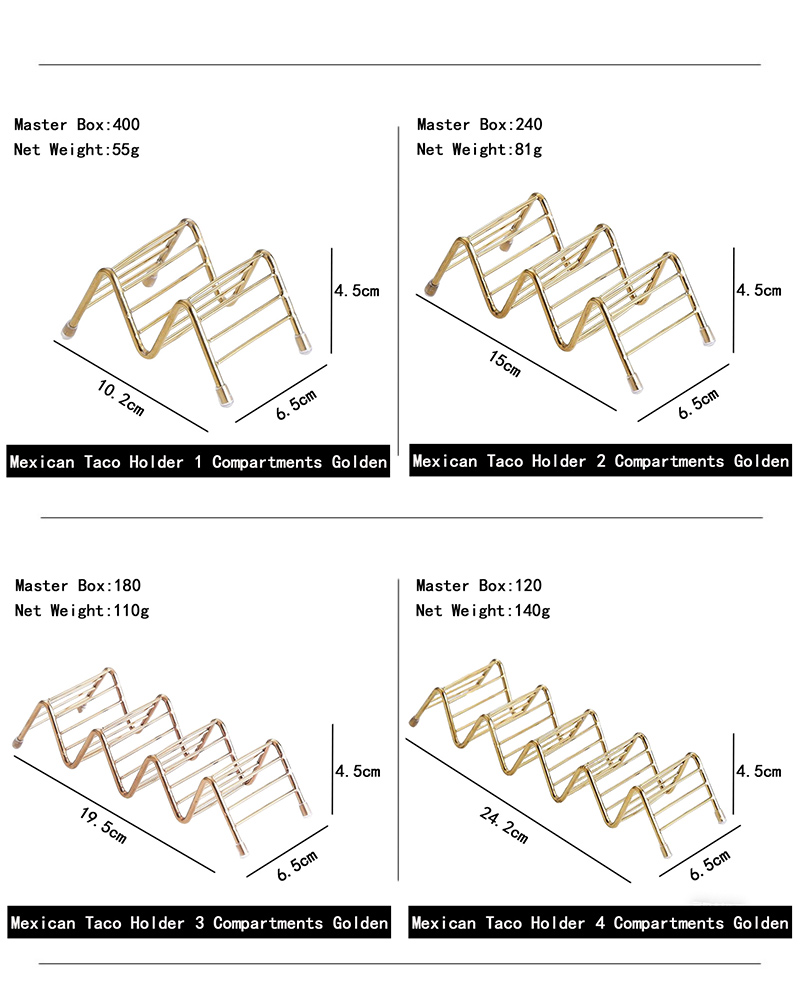 Master Box:400
Net Weight:55g

4.5cm
10.2cm
6.5cm

Mexican Taco Holder 1 Compartments Golden

Master Box:240
Net Weight:81g

4.5cm
15cm
6.5cm

Mexican Taco Holder 2 Compartments Golden

Master Box:180
Net Weight:110g

4.5cm
19.5cm
6.5cm

Mexican Taco Holder 3 Compartments Golden

Master Box:120
Net Weight:140g

4.5cm
24.2cm
6.5cm

Mexican Taco Holder 4 Compartments Golden