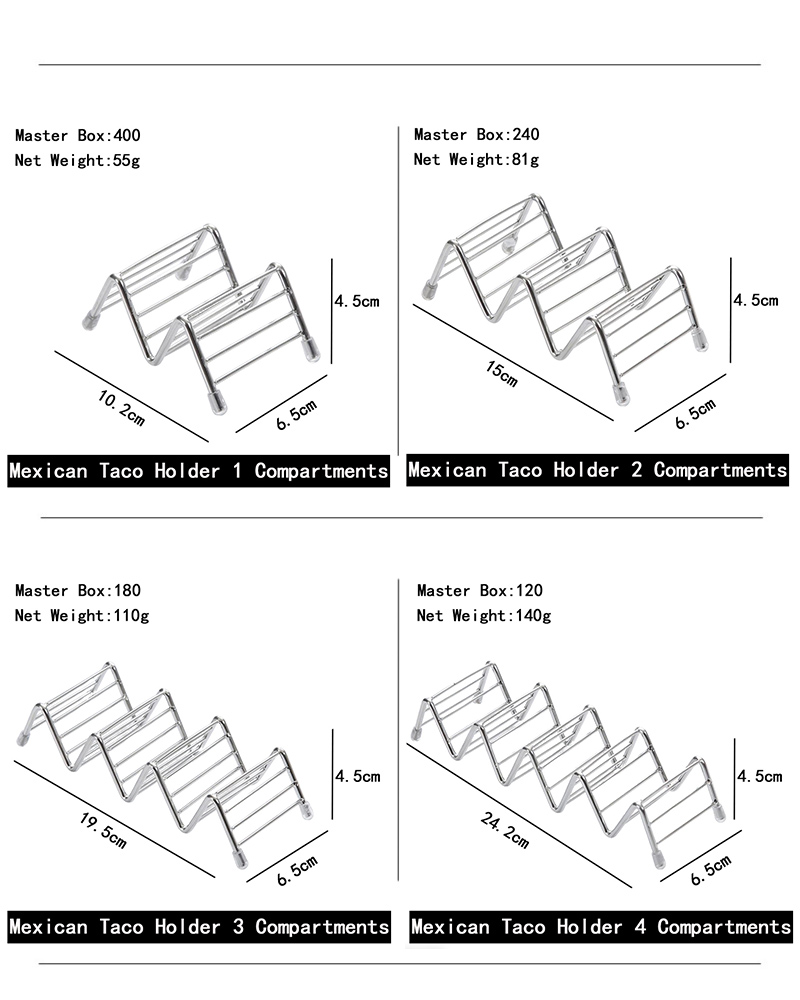 Master Box:400
Net Weight:55g

4.5cm
10.2cm
6.5cm

Mexican Taco Holder 1 Compartments

Master Box:240
Net Weight:81g

4.5cm
15cm
6.5cm

Mexican Taco Holder 2 Compartments

Master Box:180
Net Weight:110g

4.5cm
19.5cm
6.5cm

Mexican Taco Holder 3 Compartments

Master Box:120
Net Weight:140g

4.5cm
24.2cm
6.5cm

Mexican Taco Holder 4 Compartments