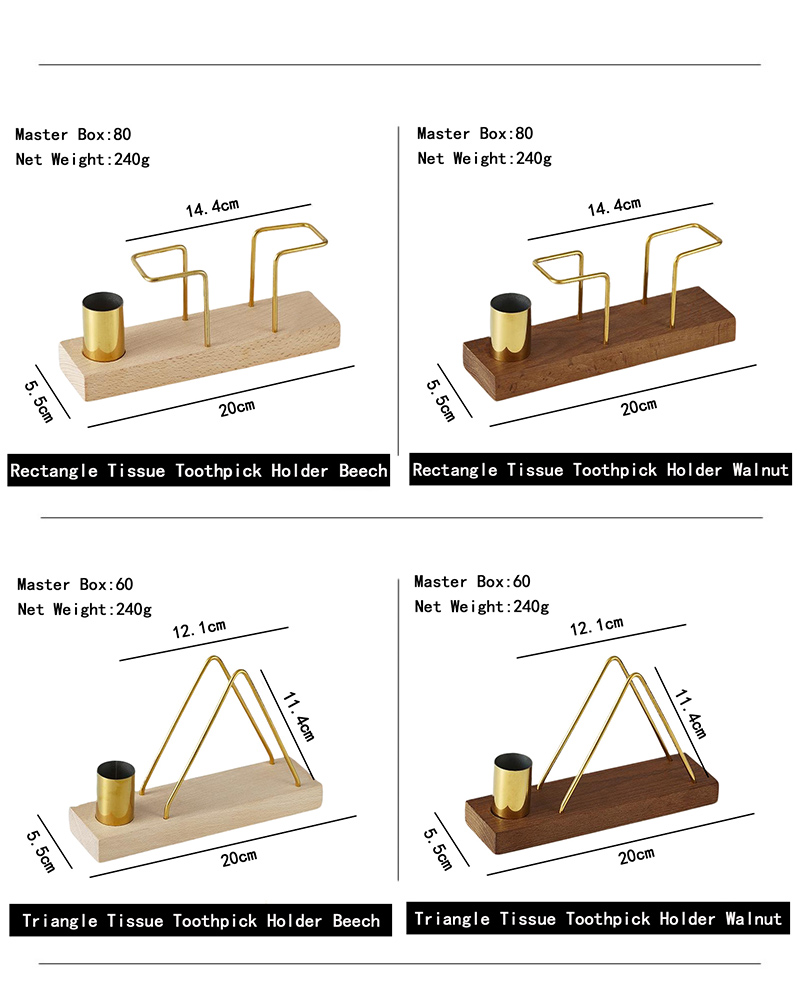 Master Box:80
Net Weight:240g

14.4cm

5.5cm

20cm

Rectangle Tissue Toothpick Holder Beech

Master Box:80
Net Weight:240g

14.4cm

5.5cm

20cm

Rectangle Tissue Toothpick Holder Walnut

Master Box:60
Net Weight:240g

12.1cm

11.4cm

5.5cm

20cm

Triangle Tissue Toothpick Holder Beech

Master Box:60
Net Weight:240g

12.1cm

11.4cm

5.5cm

20cm

Triangle Tissue Toothpick Holder Walnut