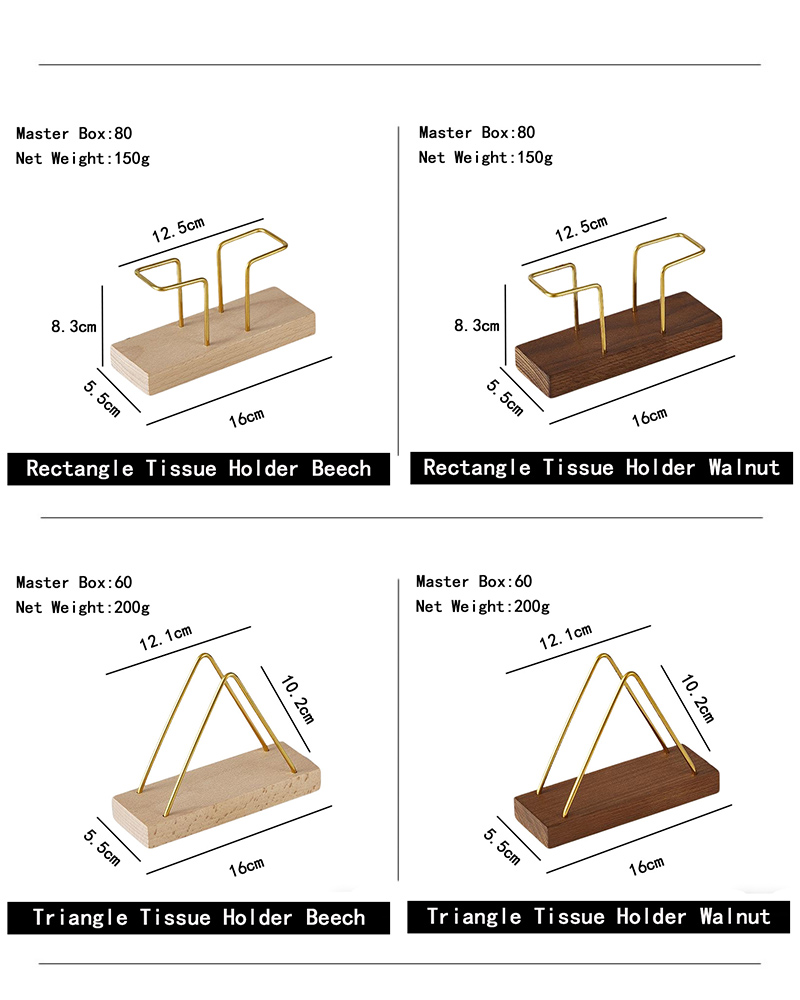 Master Box:80
Net Weight:150g

12.5cm
8.3cm
5.5cm
16cm

Rectangle Tissue Holder Beech

Master Box:80
Net Weight:150g

12.5cm
8.3cm
5.5cm
16cm

Rectangle Tissue Holder Walnut

Master Box:60
Net Weight:200g

12.1cm
10.2cm
5.5cm
16cm

Triangle Tissue Holder Beech

Master Box:60
Net Weight:200g

12.1cm
10.2cm
5.5cm
16cm

Triangle Tissue Holder Walnut